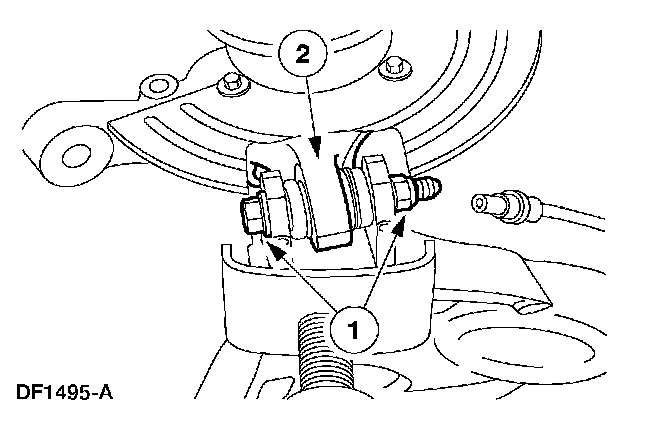 2

1

DF1495-A