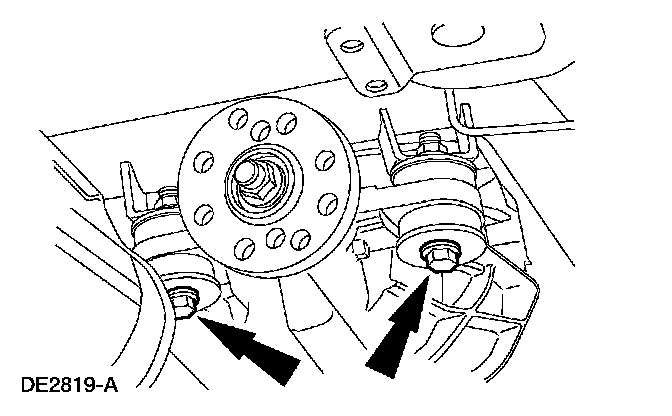 DE2819-A