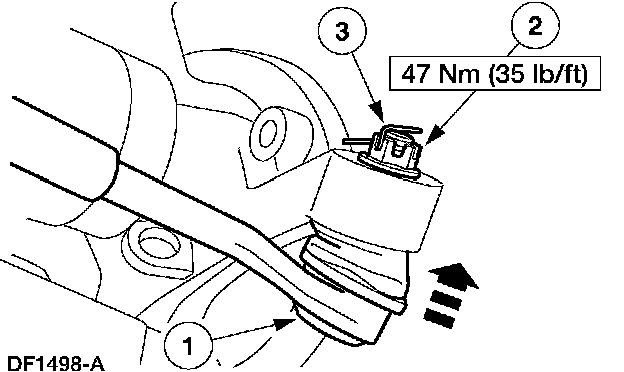 3

2

47 Nm (35 lb/ft)

1

DF1498-A