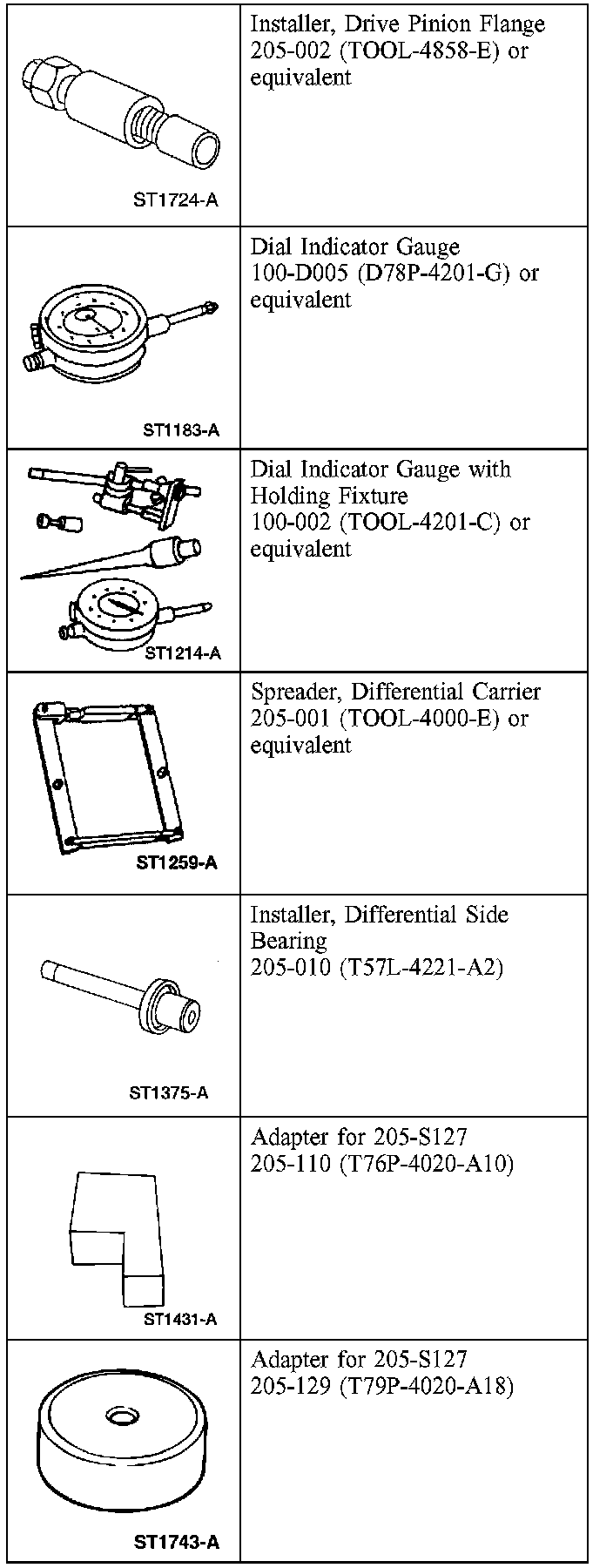 | | |
|---|---|
| ST1724-A | Installer, Drive Pinion Flange 205-002 (TOOL-4858-E) or equivalent |
| ST1183-A | Dial Indicator Gauge 100-D005 (D78P-4201-G) or equivalent |
| ST1214-A | Dial Indicator Gauge with Holding Fixture 100-002 (TOOL-4201-C) or equivalent |
| ST1259-A | Spreader, Differential Carrier 205-001 (TOOL-4000-E) or equivalent |
| ST1375-A | Installer, Differential Side Bearing 205-010 (T57L-4221-A2) |
| ST1431-A | Adapter for 205-S127 205-110 (T76P-4020-A10) |
| ST1743-A | Adapter for 205-S127 205-129 (T79P-4020-A18) |