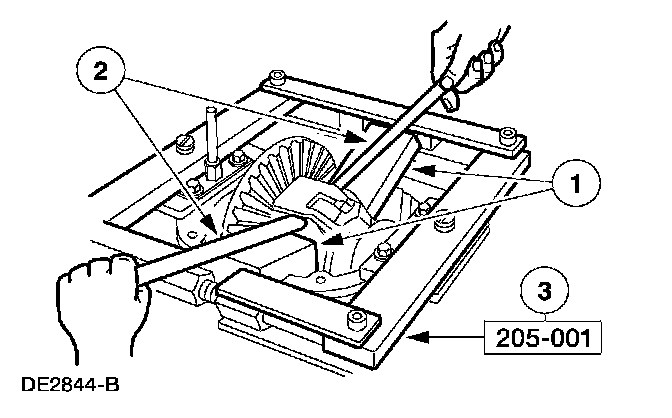 2

1

3

205-001

DE2844-B