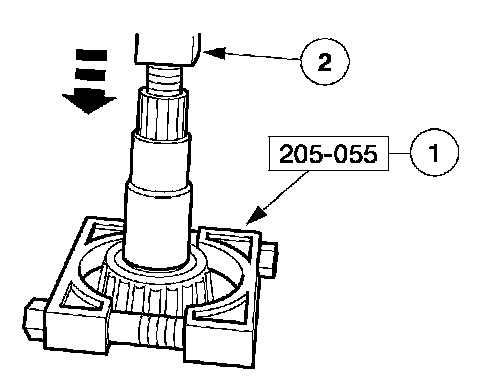 2

205-055

1