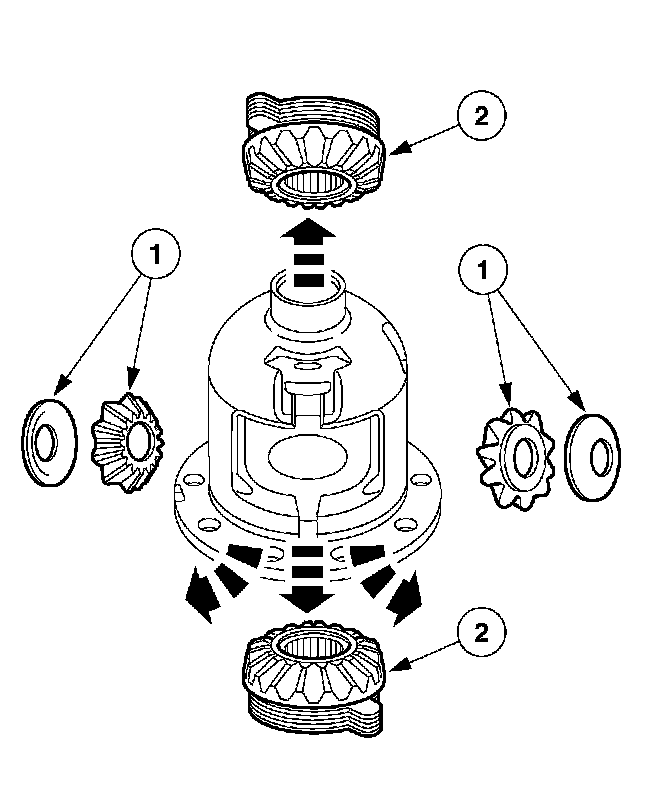 2

1

1

2