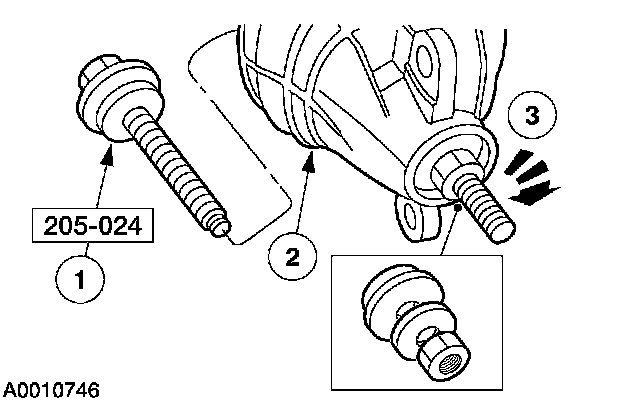 205-024
1
2
3
A0010746