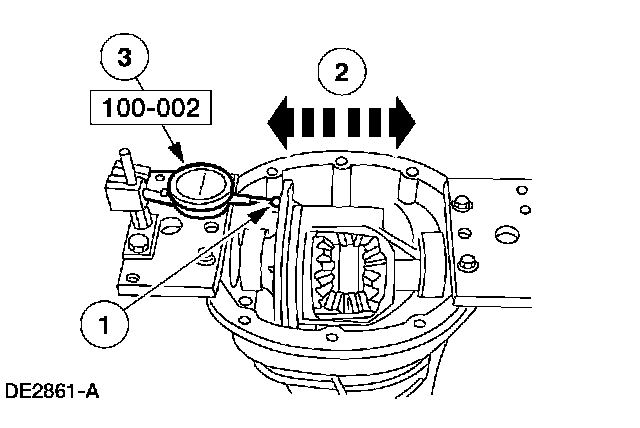 3
100-002
2
1
DE2861-A