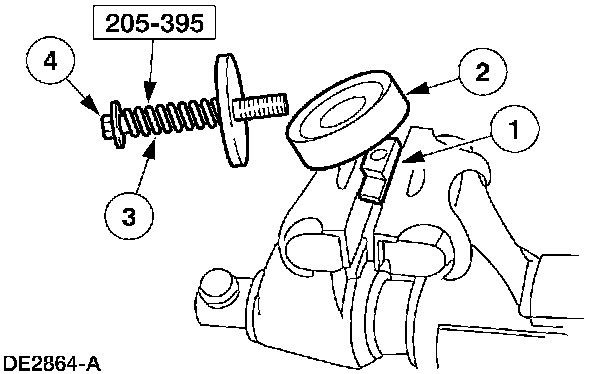 205-395

4

2

1

3

DE2864-A