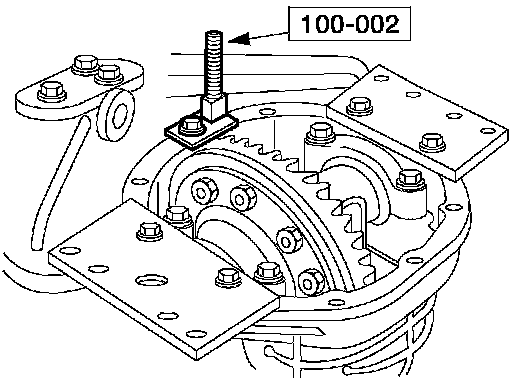 100-002