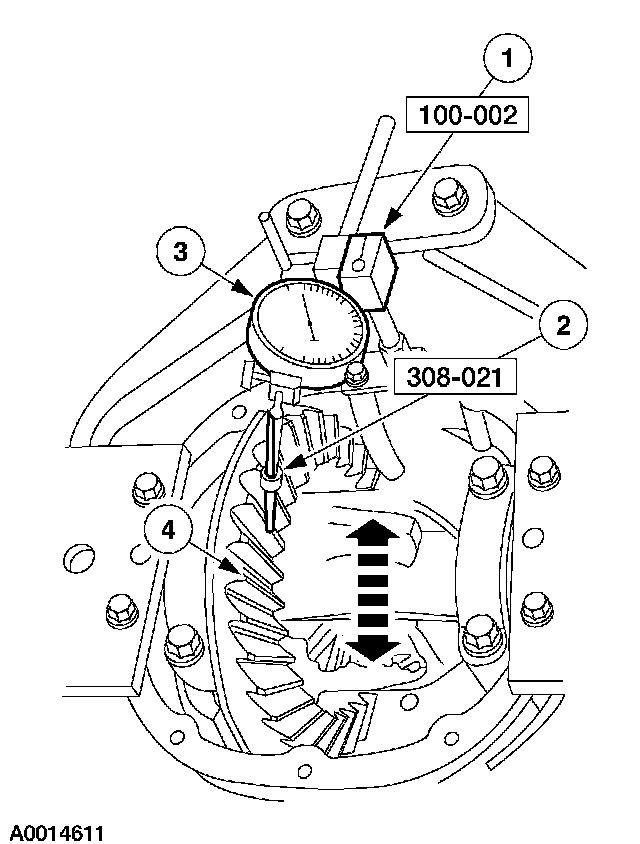 1
100-002
3
2
308-021
4
A0014611