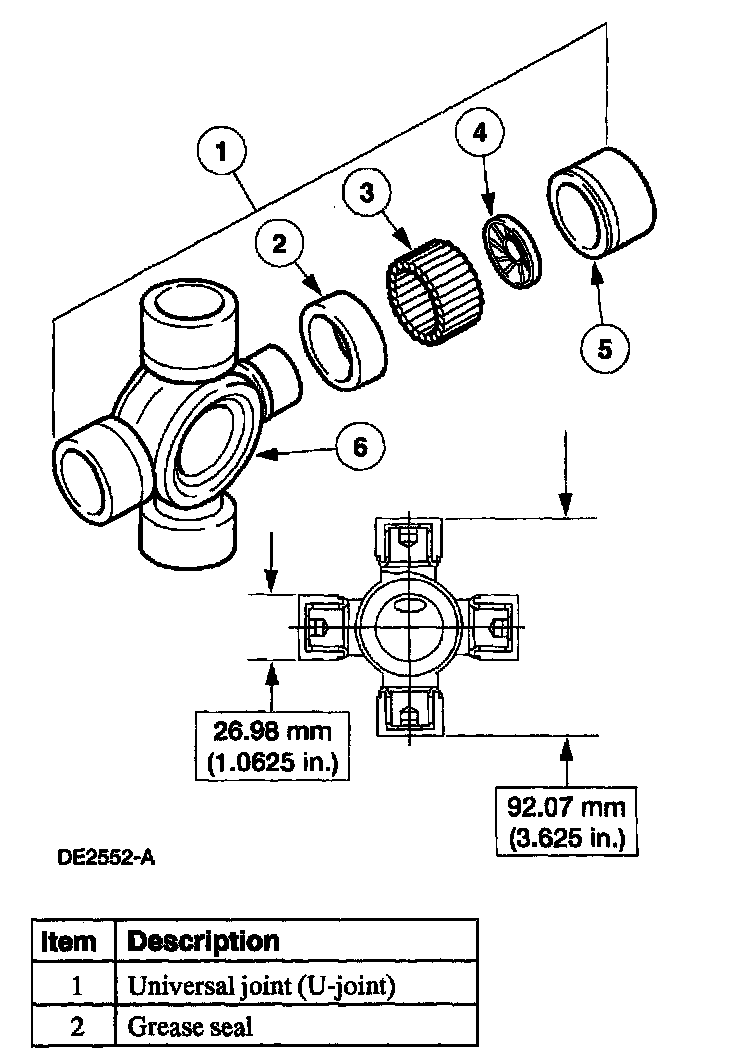 1

2

3

4

5

6

26.98 mm
(1.0625 in.)

92.07 mm
(3.625 in.)

DE2552-A

| Item | Description |
|---|---|
| 1 | Universal joint (U-joint) |
| 2 | Grease seal |