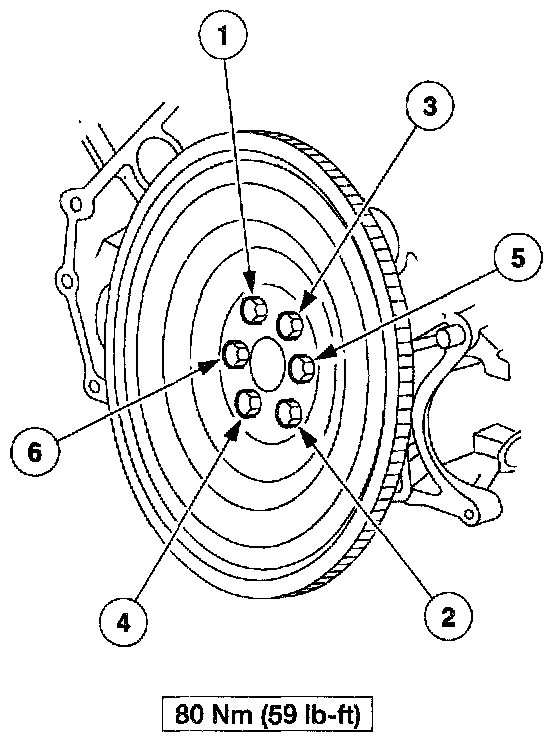 1
3
5
6
4
2
80 Nm (59 lb-ft)