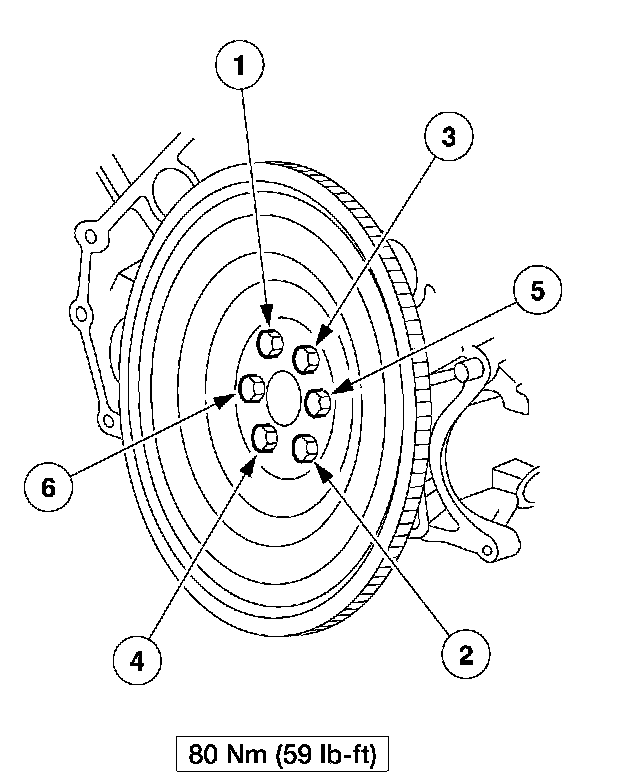 1
3
5
6
4
2
80 Nm (59 lb-ft)