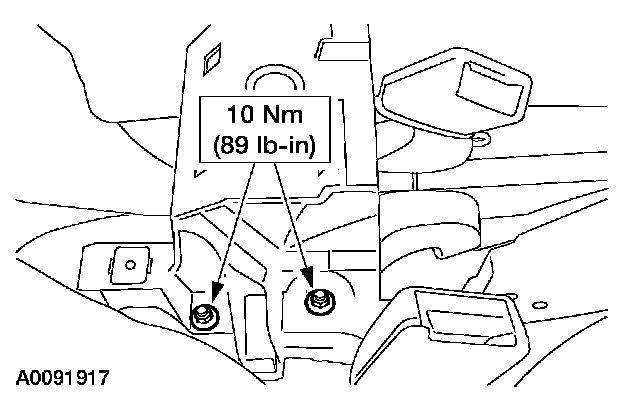 10 Nm
(89 lb-in)

A0091917