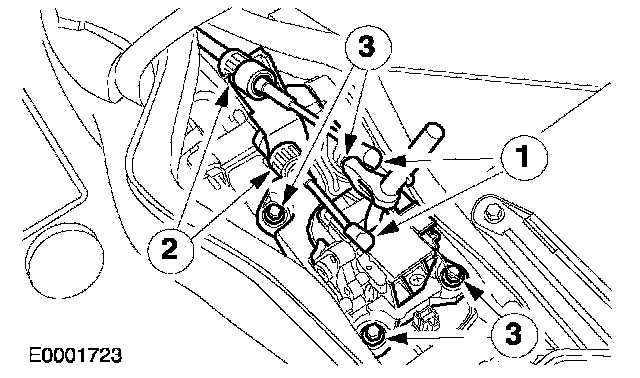 3
1
2
3
E0001723