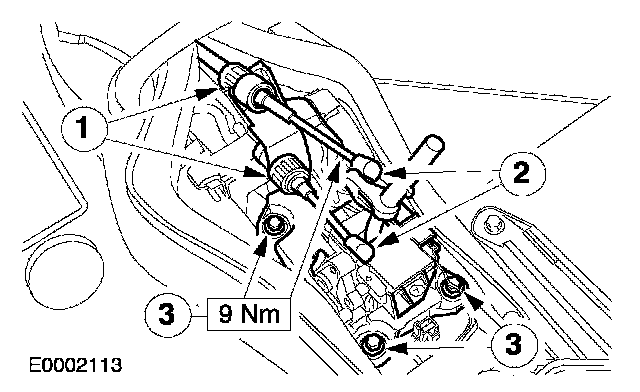 1
2
3
9 Nm
3
E0002113