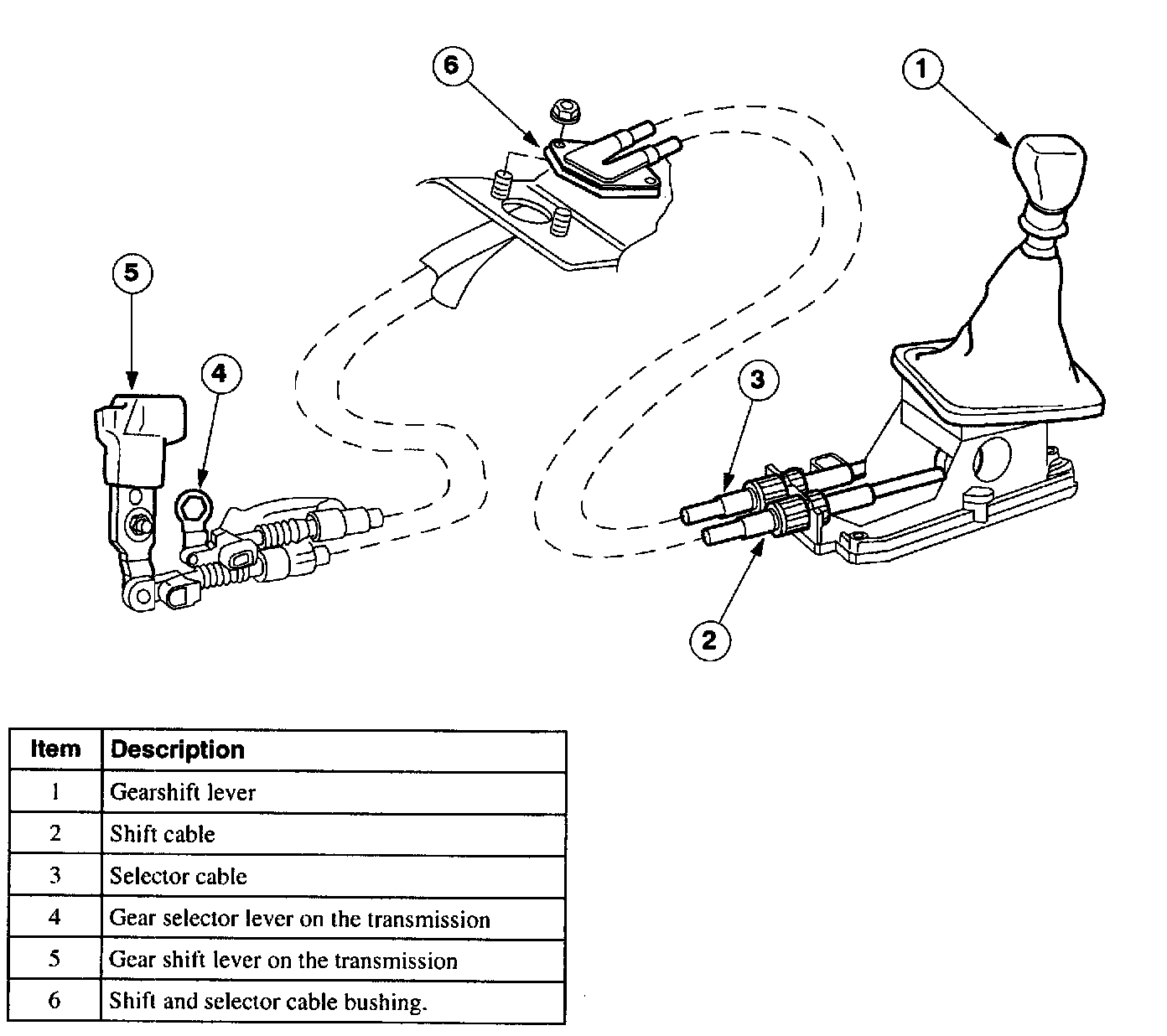 6

1

5

4

3

2

| Item | Description |
|---|---|
| 1 | Gearshift lever |
| 2 | Shift cable |
| 3 | Selector cable |
| 4 | Gear selector lever on the transmission |
| 5 | Gear shift lever on the transmission |
| 6 | Shift and selector cable bushing. |