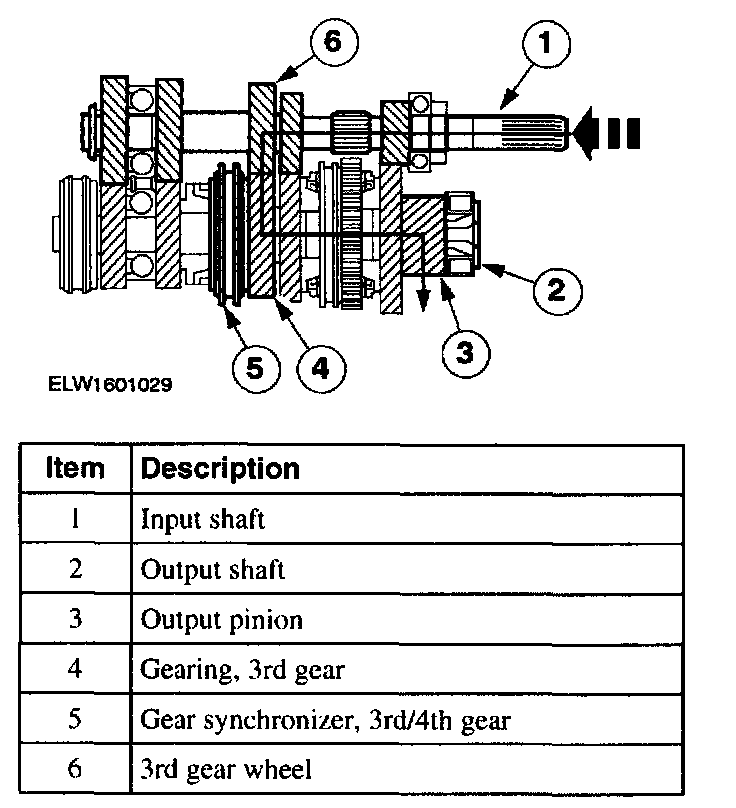 6
1
2
3
5
4
ELW1601029

| Item | Description |
|---|---|
| 1 | Input shaft |
| 2 | Output shaft |
| 3 | Output pinion |
| 4 | Gearing, 3rd gear |
| 5 | Gear synchronizer, 3rd/4th gear |
| 6 | 3rd gear wheel |