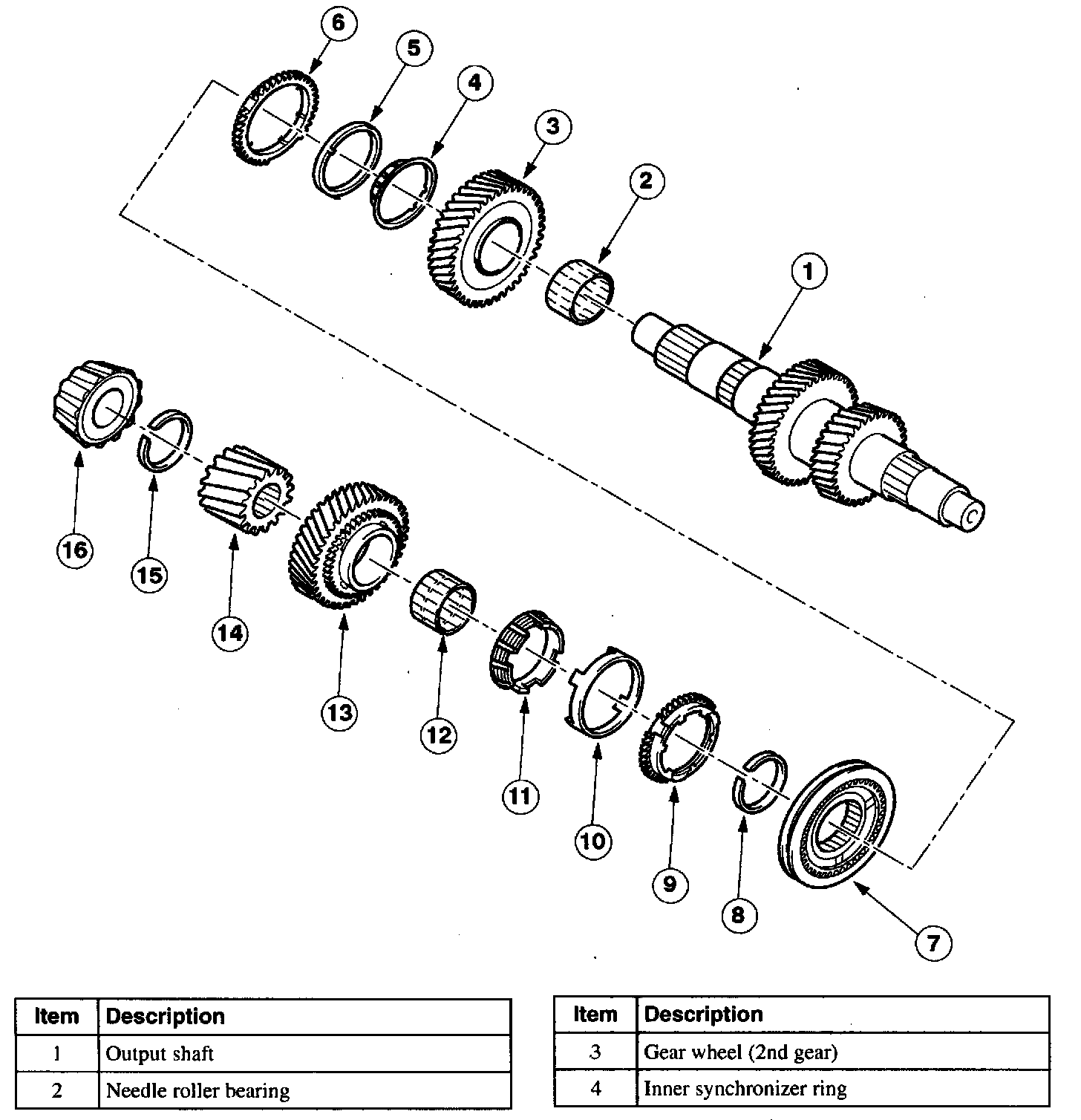 6
5
4
3
2
1
16
15
14
13
12
11
10
9
8
7

| Item | Description |
|---|---|
| 1 | Output shaft |
| 2 | Needle roller bearing |

| Item | Description |
|---|---|
| 3 | Gear wheel (2nd gear) |
| 4 | Inner synchronizer ring |