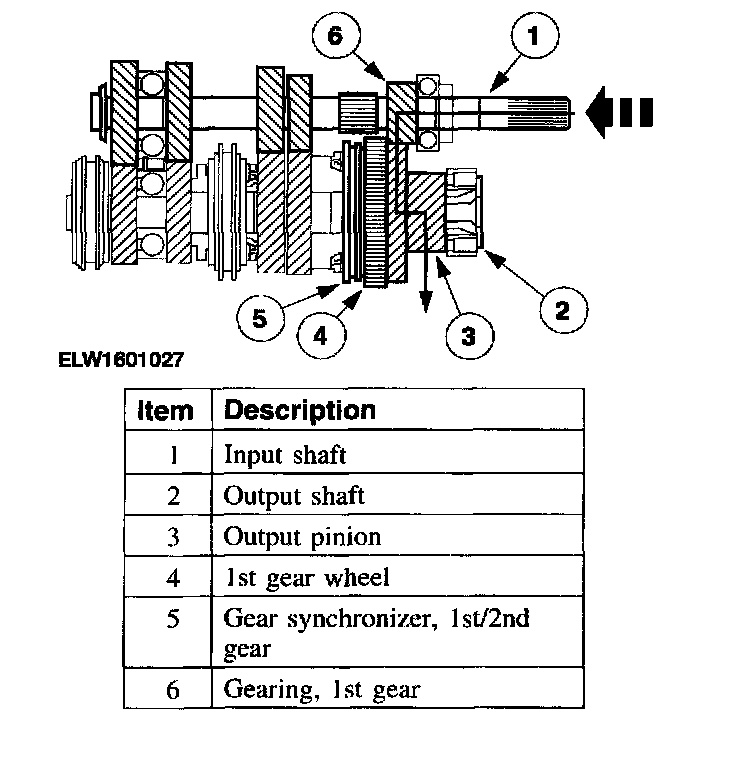 6
1
5
4
3
2

ELW1601027

| Item | Description |
|---|---|
| 1 | Input shaft |
| 2 | Output shaft |
| 3 | Output pinion |
| 4 | 1st gear wheel |
| 5 | Gear synchronizer, 1st/2nd gear |
| 6 | Gearing, 1st gear |