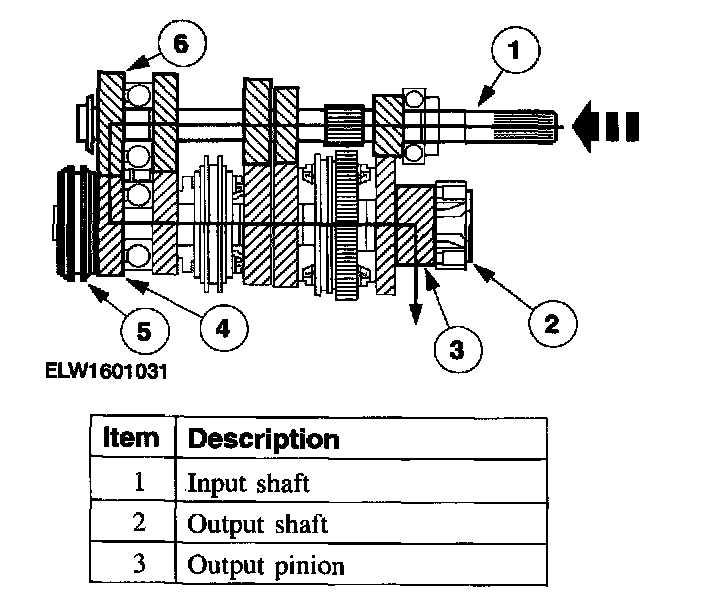 6
1
5
4
3
2
ELW1601031

| Item | Description |
|---|---|
| 1 | Input shaft |
| 2 | Output shaft |
| 3 | Output pinion |