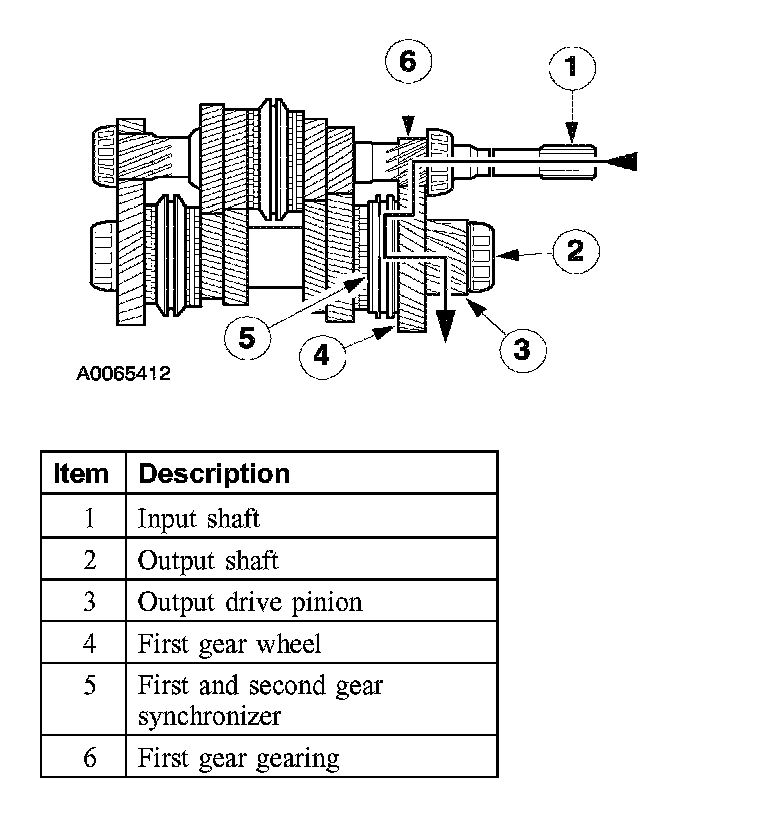 6

1

2

5

4

3

A0065412

| Item | Description |
|---|---|
| 1 | Input shaft |
| 2 | Output shaft |
| 3 | Output drive pinion |
| 4 | First gear wheel |
| 5 | First and second gear synchronizer |
| 6 | First gear gearing |