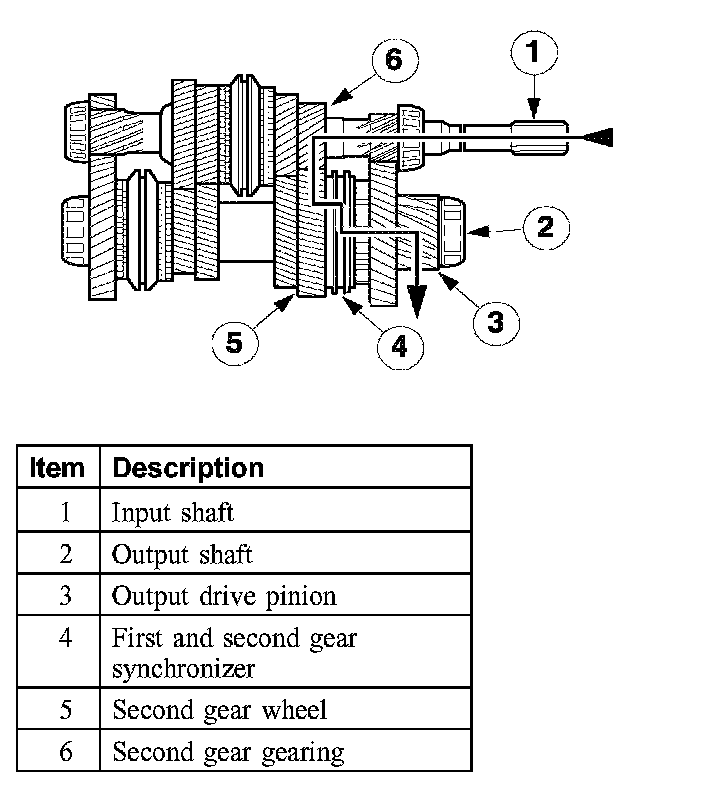 6
1
2
3
4
5

| Item | Description |
|---|---|
| 1 | Input shaft |
| 2 | Output shaft |
| 3 | Output drive pinion |
| 4 | First and second gear synchronizer |
| 5 | Second gear wheel |
| 6 | Second gear gearing |