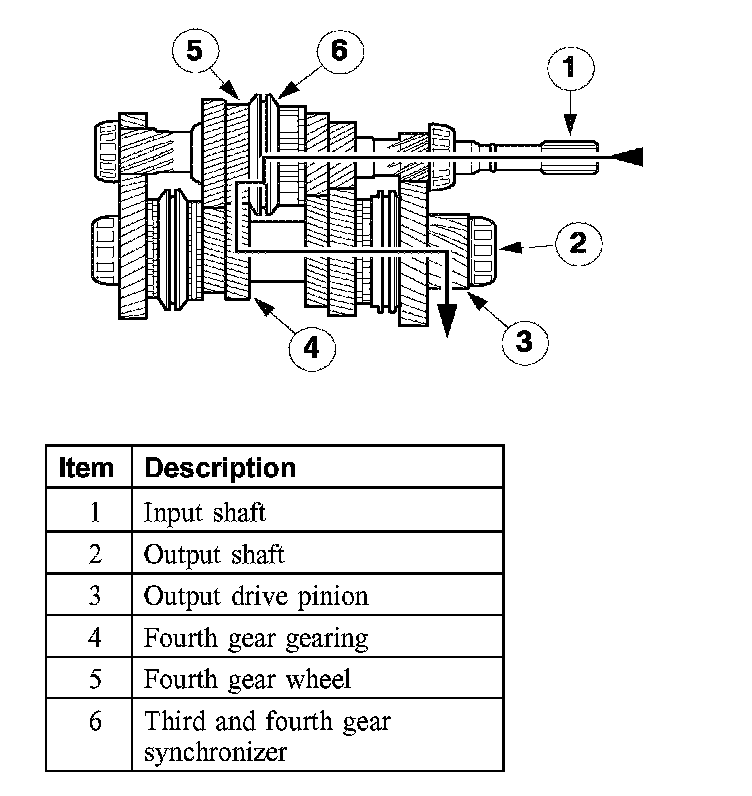 5
6
1
2
3
4

| Item | Description |
|---|---|
| 1 | Input shaft |
| 2 | Output shaft |
| 3 | Output drive pinion |
| 4 | Fourth gear gearing |
| 5 | Fourth gear wheel |
| 6 | Third and fourth gear synchronizer |