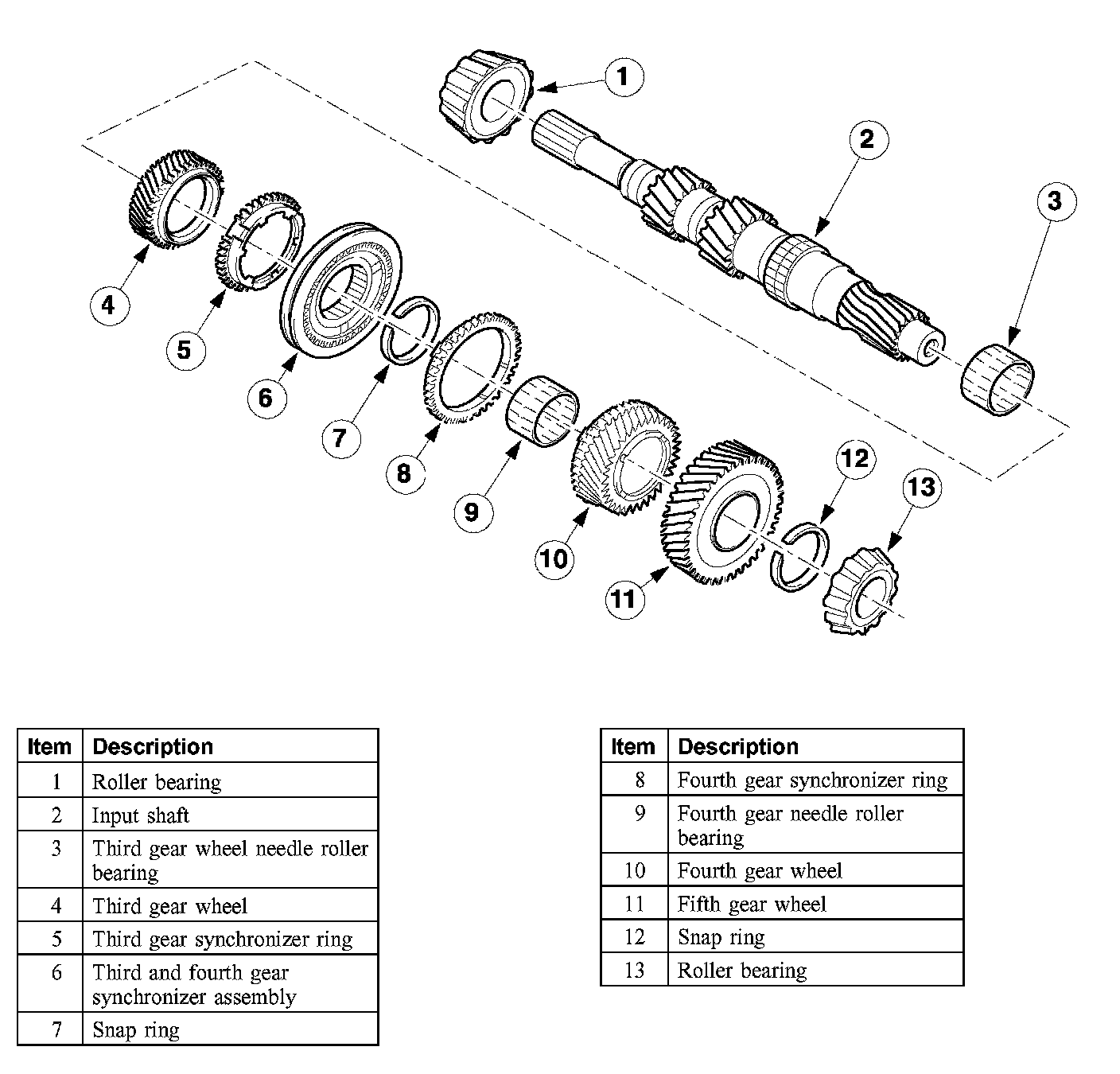 1
2
3
4
5
6
7
8
9
10
11
12
13

| Item | Description |
|---|---|
| 1 | Roller bearing |
| 2 | Input shaft |
| 3 | Third gear wheel needle roller bearing |
| 4 | Third gear wheel |
| 5 | Third gear synchronizer ring |
| 6 | Third and fourth gear synchronizer assembly |
| 7 | Snap ring |

| Item | Description |
|---|---|
| 8 | Fourth gear synchronizer ring |
| 9 | Fourth gear needle roller bearing |
| 10 | Fourth gear wheel |
| 11 | Fifth gear wheel |
| 12 | Snap ring |
| 13 | Roller bearing |