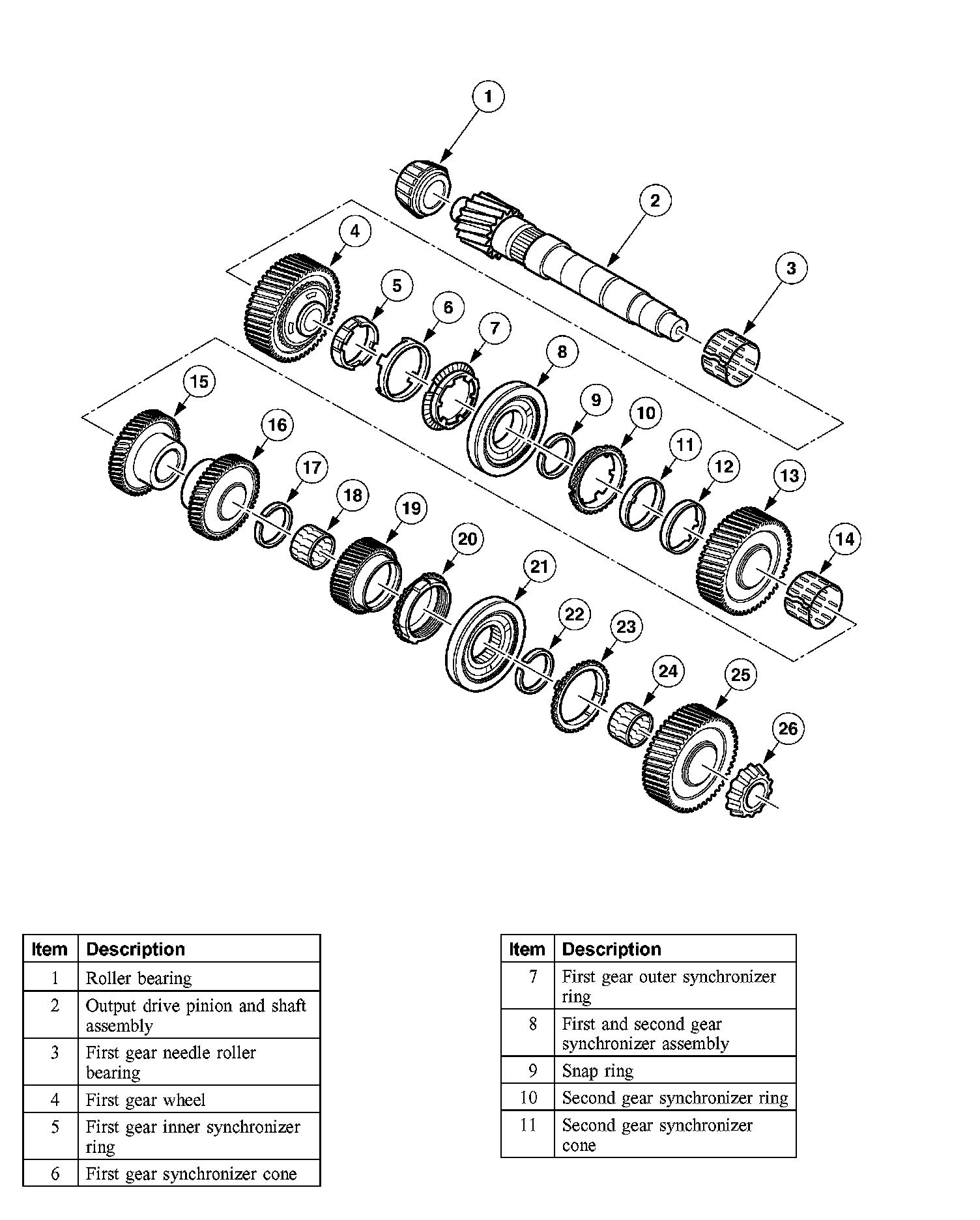 1
2
3
4
5
6
7
8
9
10
11
12
13
14
15
16
17
18
19
20
21
22
23
24
25
26

| Item | Description |
|---|---|
| 1 | Roller bearing |
| 2 | Output drive pinion and shaft assembly |
| 3 | First gear needle roller bearing |
| 4 | First gear wheel |
| 5 | First gear inner synchronizer ring |
| 6 | First gear synchronizer cone |

| Item | Description |
|---|---|
| 7 | First gear outer synchronizer ring |
| 8 | First and second gear synchronizer assembly |
| 9 | Snap ring |
| 10 | Second gear synchronizer ring |
| 11 | Second gear synchronizer cone |