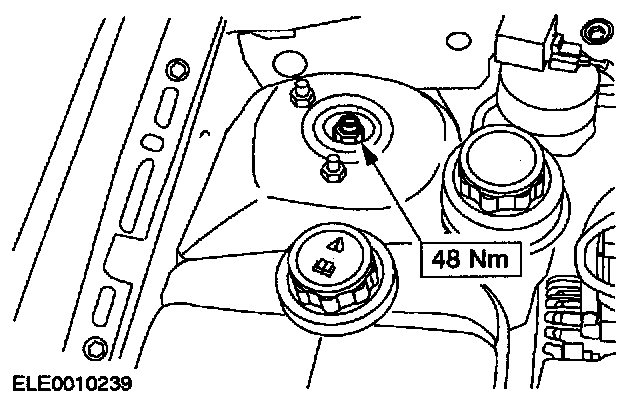 48 Nm

ELE0010239