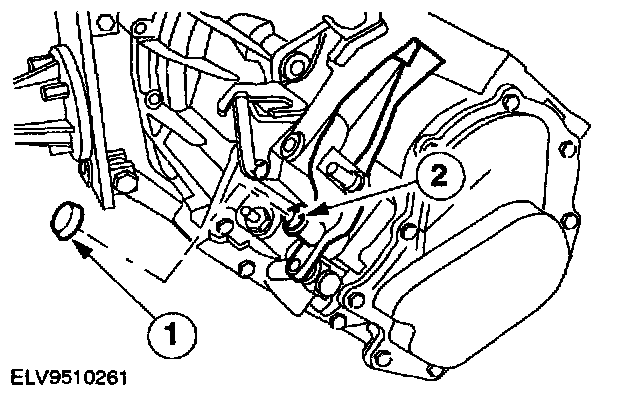 2

1

ELV9510261