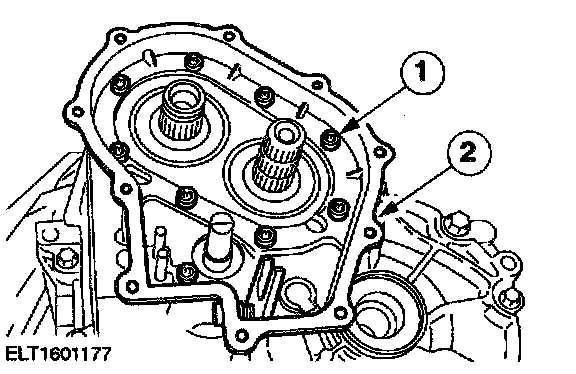 1

2

ELT1601177