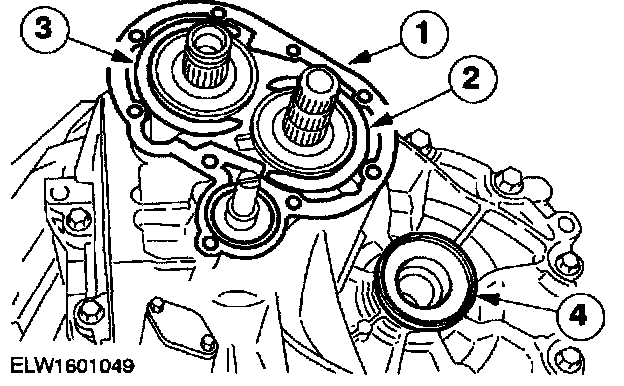 3
1
2
4
ELW1601049