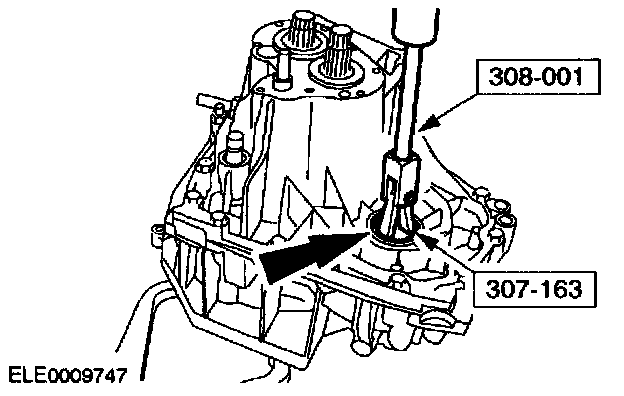 308-001

307-163

ELE0009747