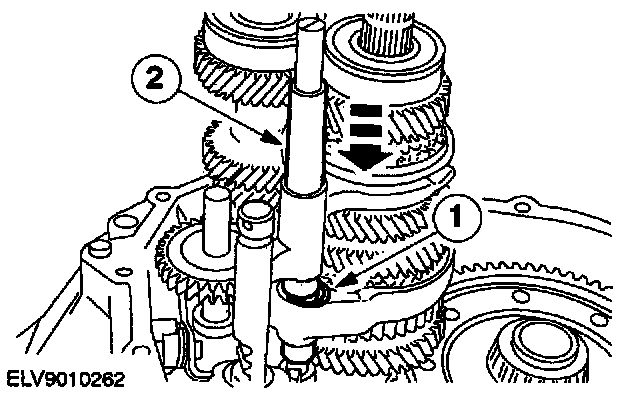 2
1
ELV9010262