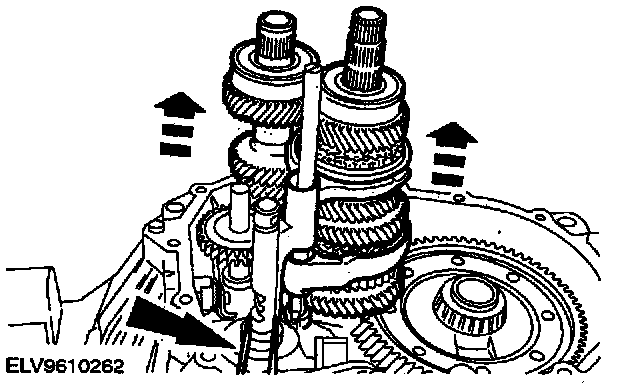 ELV9610262