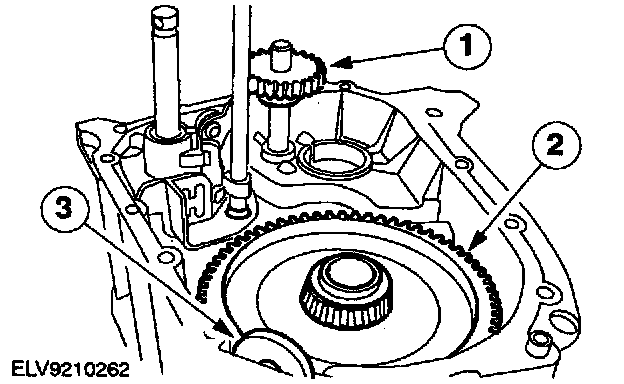 1
2
3
ELV9210262