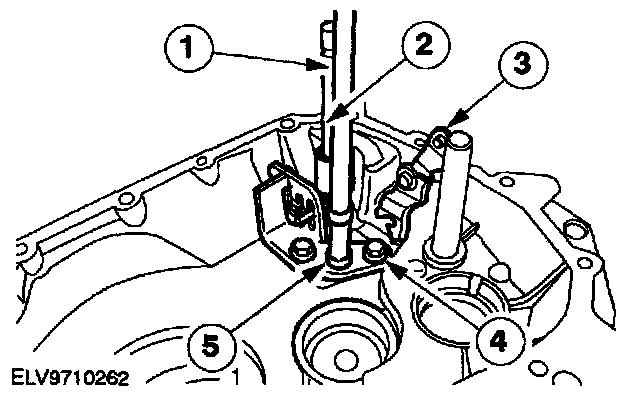 1
2
3
5
4
ELV9710262