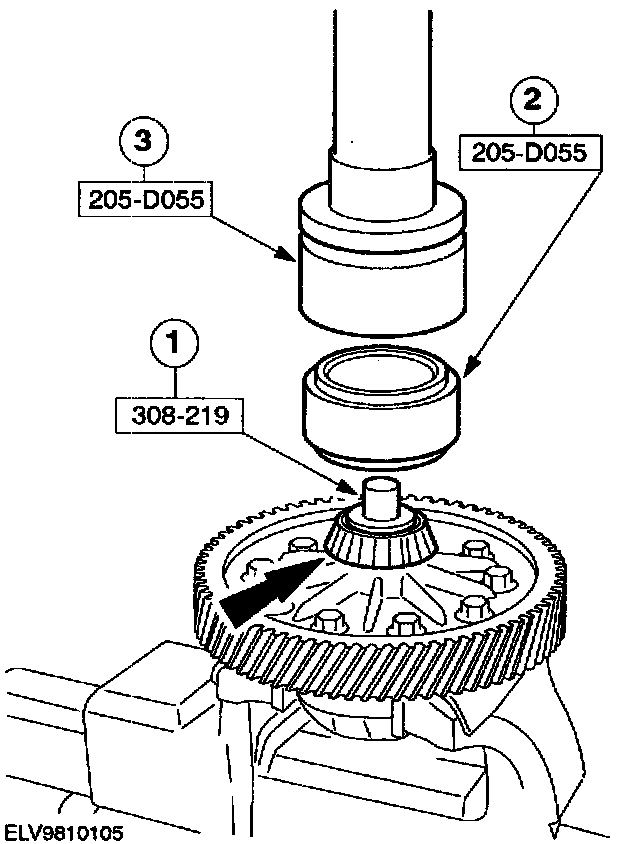 2
205-D055
3
205-D055
1
308-219
ELV9810105