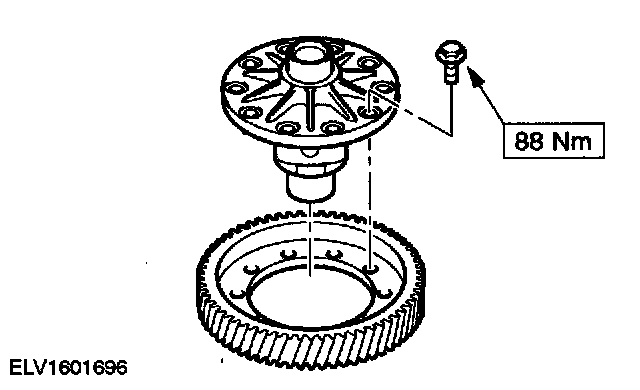 88 Nm

ELV1601696