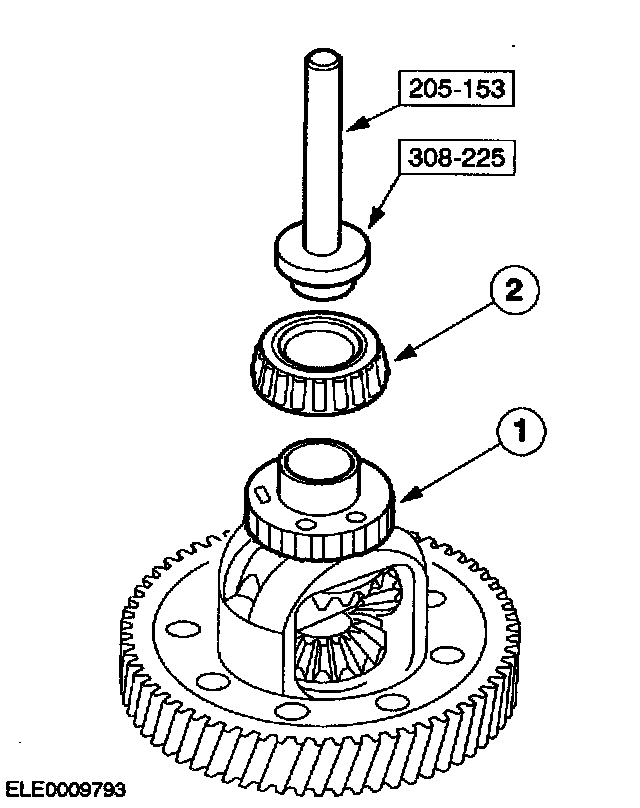 205-153

308-225

2

1

ELE0009793