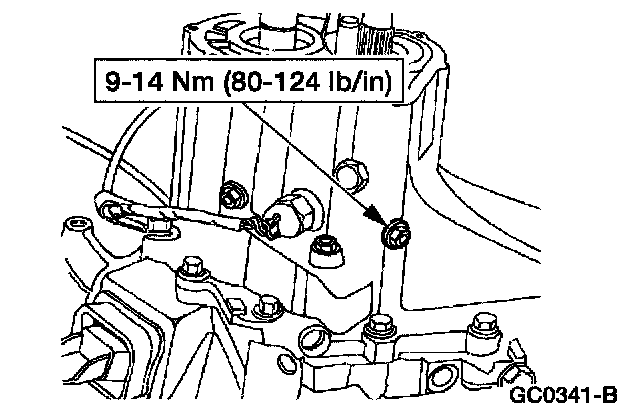 9-14 Nm (80-124 lb/in)

GC0341-B