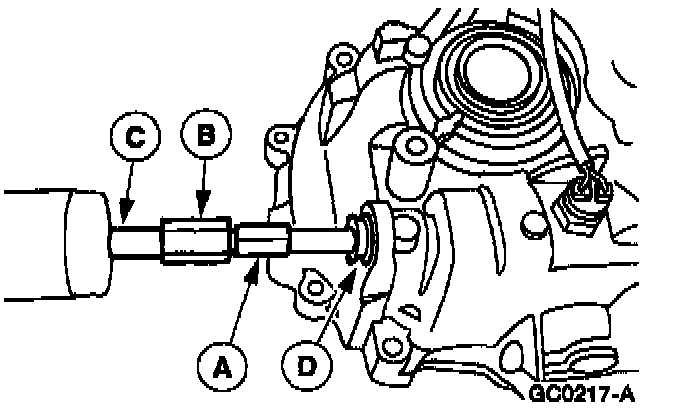 C
B
A
D
GC0217-A