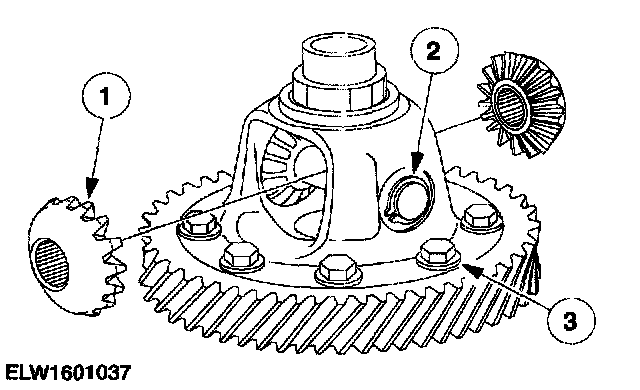 1
2
3
ELW1601037