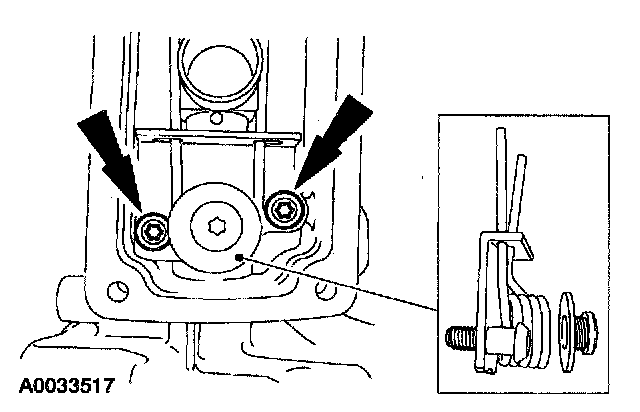 A0033517