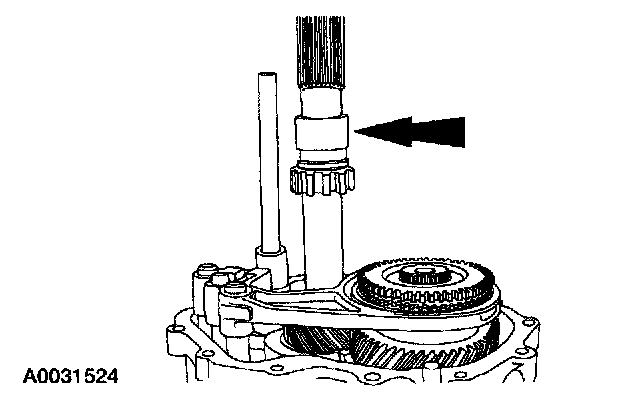 A0031524