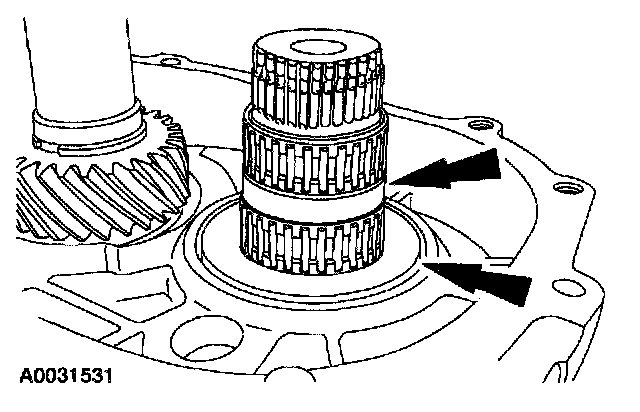 A0031531