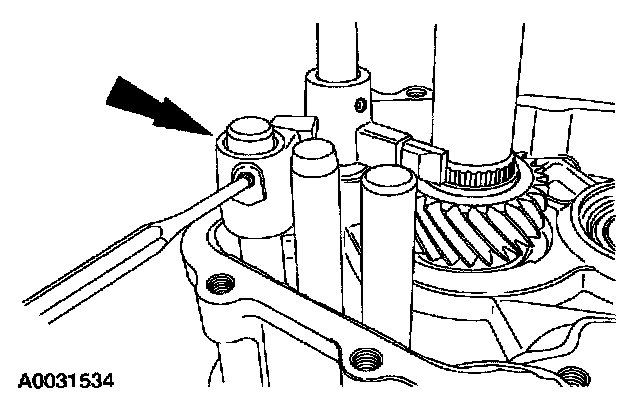 A0031534