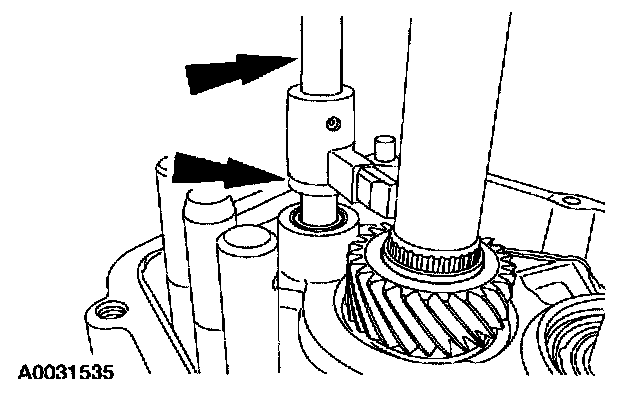 A0031535