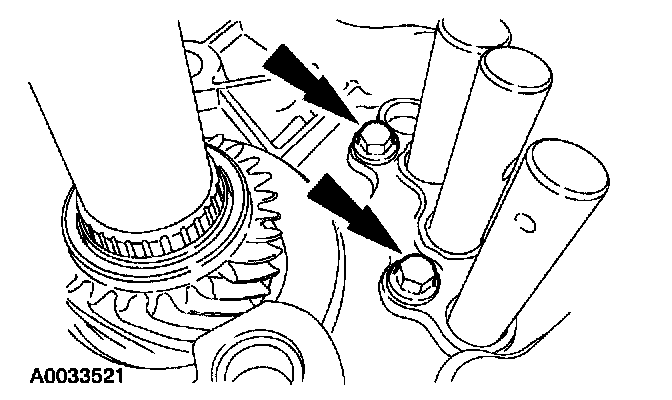 A0033521