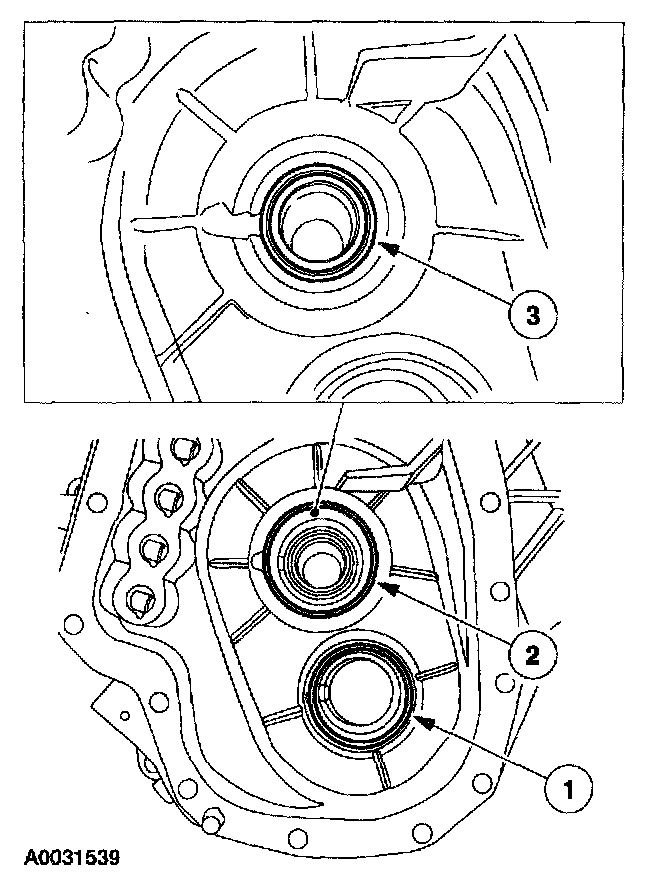 3

2

1

A0031539